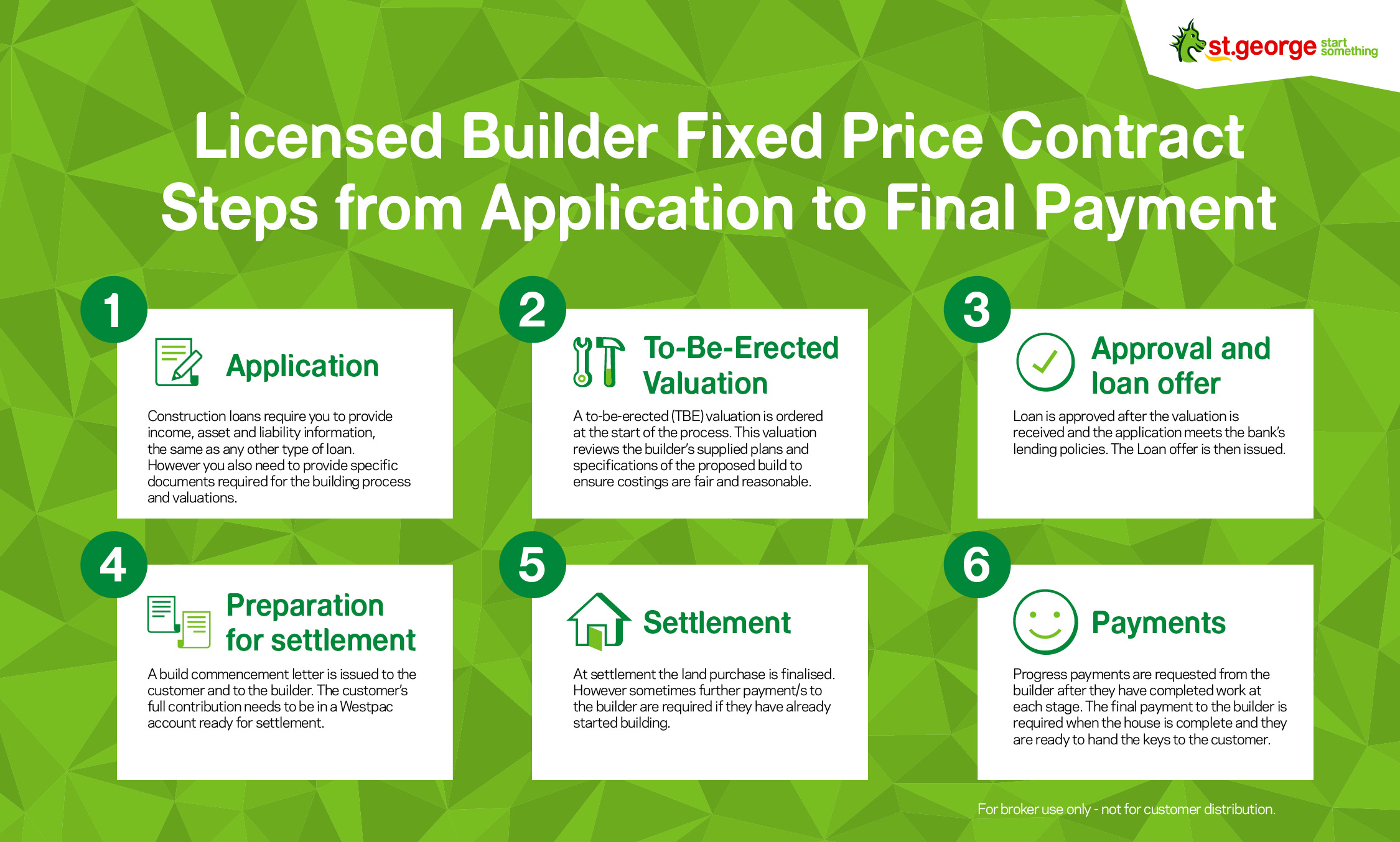 st.george start something

Licensed Builder Fixed Price Contract Steps from Application to Final Payment

1

Application

Construction loans require you to provide income, asset and liability information, the same as any other type of loan. However you also need to provide specific documents required for the building process and valuations.

2

To-Be-Erected Valuation

A to-be-erected (TBE) valuation is ordered at the start of the process. This valuation reviews the builder's supplied plans and specifications of the proposed build to ensure costings are fair and reasonable.

3

Approval and loan offer

Loan is approved after the valuation is received and the application meets the bank's lending policies. The Loan offer is then issued.

4

Preparation for settlement

A build commencement letter is issued to the customer and to the builder. The customer's full contribution needs to be in a Westpac account ready for settlement.

5

Settlement

At settlement the land purchase is finalised. However sometimes further payment/s to the builder are required if they have already started building.

6

Payments

Progress payments are requested from the builder after they have completed work at each stage. The final payment to the builder is required when the house is complete and they are ready to hand the keys to the customer.

For broker use only - not for customer distribution.