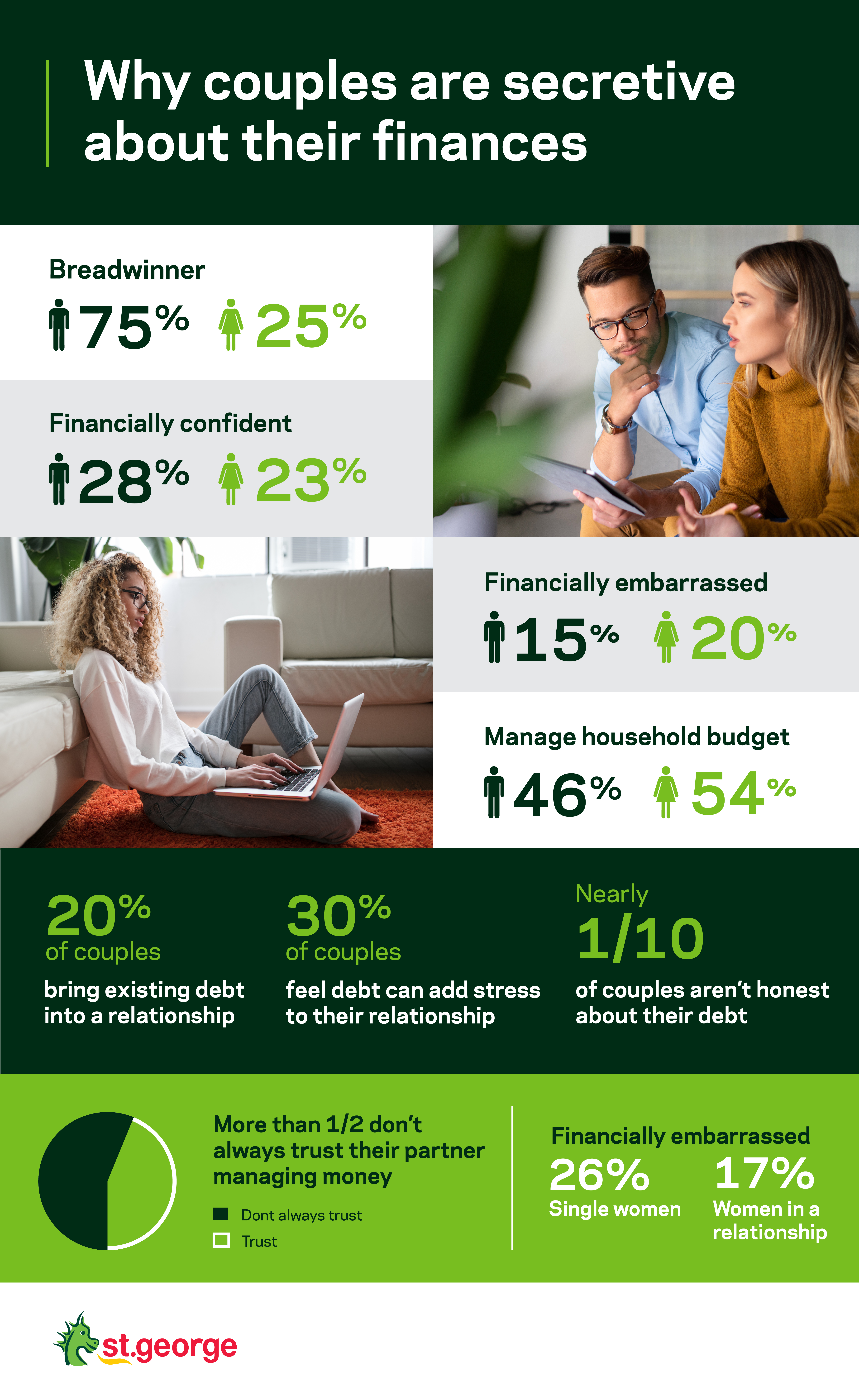 Why couples are secretive about their finances

Breadwinner
75% 25%

Financially confident
28% 23%

Financially embarrassed
15% 20%

Manage household budget
46% 54%

20% of couples
bring existing debt into a relationship

30% of couples
feel debt can add stress to their relationship

Nearly 1/10
of couples aren't honest about their debt

More than 1/2 don't always trust their partner managing money

Dont always trust
Trust

Financially embarrassed
26% Single women
17% Women in a relationship

st.george